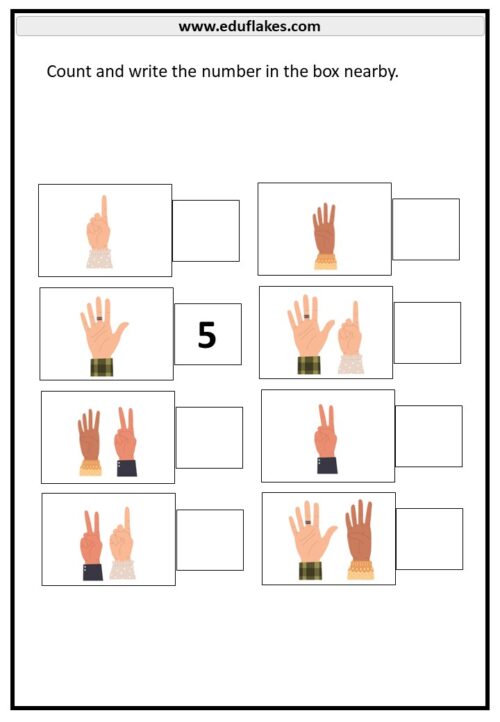 www.eduflakes.com

Count and write the number in the box nearby.

5