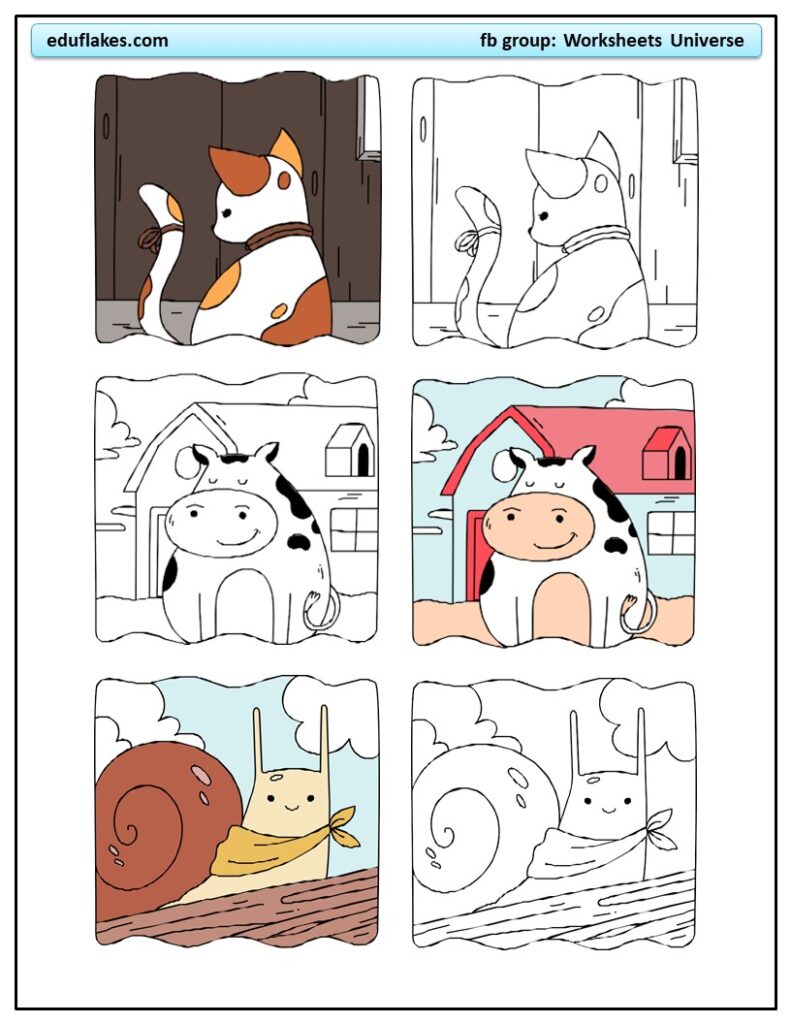 eduflakes.com

fb group: Worksheets Universe