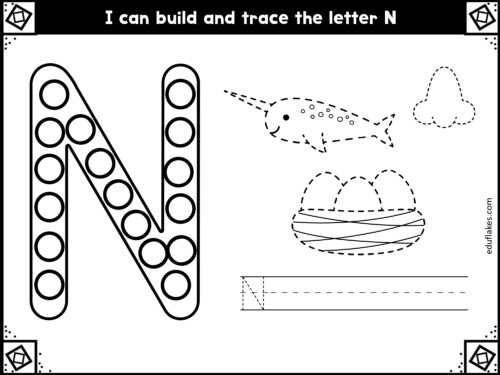 I can build and trace the letter N

N

N

eduflakes.com